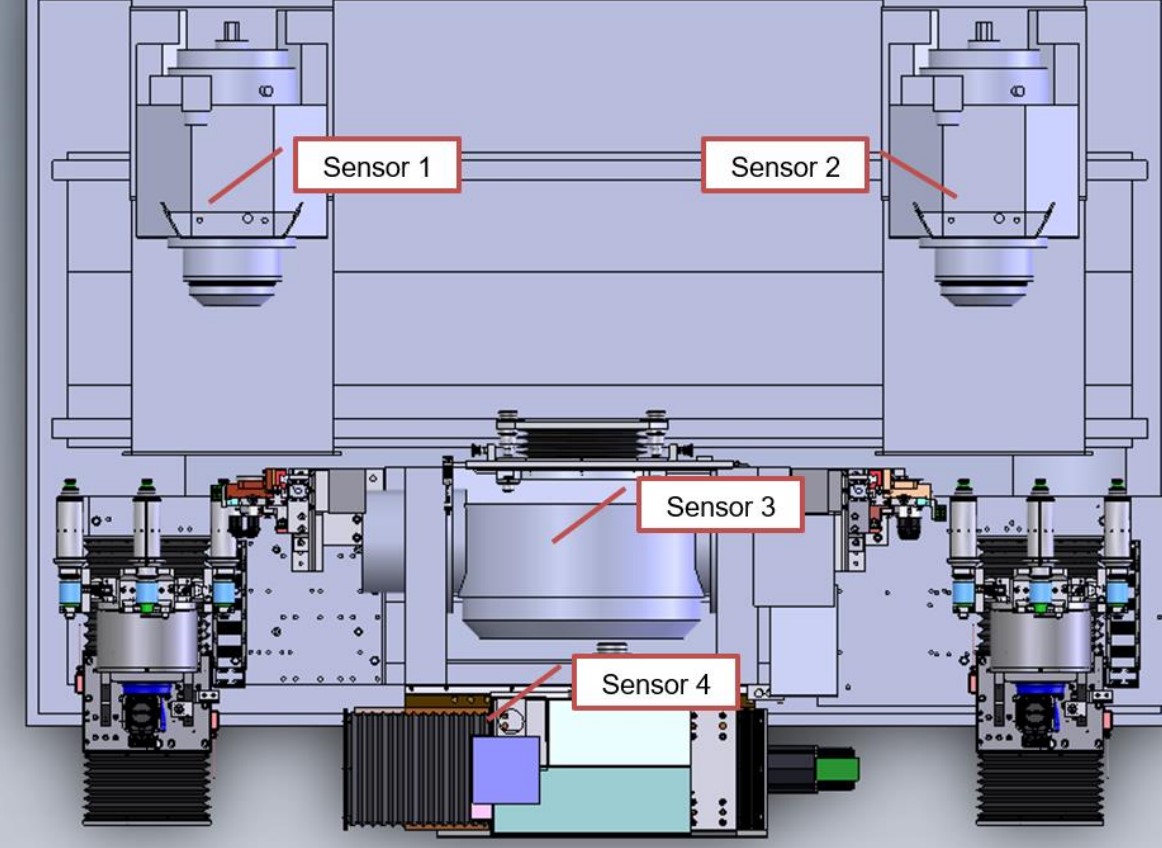 Sensor 1

Sensor 2

Sensor 3

Sensor 4